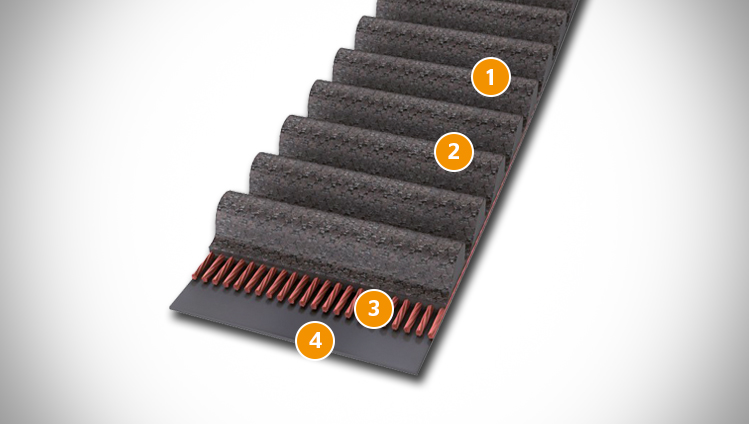 1
2
3
4