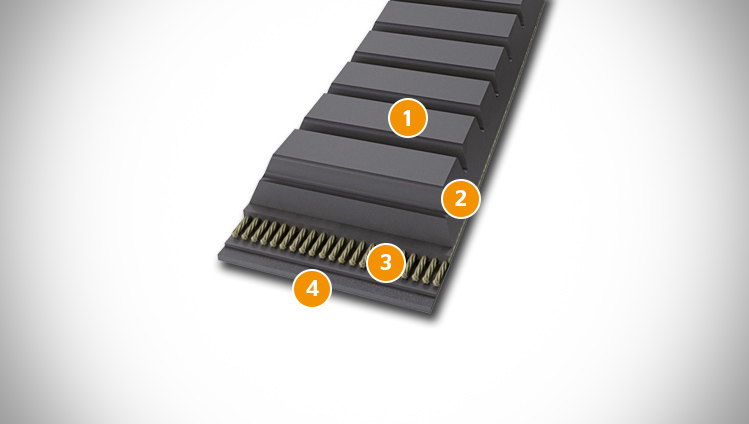 1
2
3
4