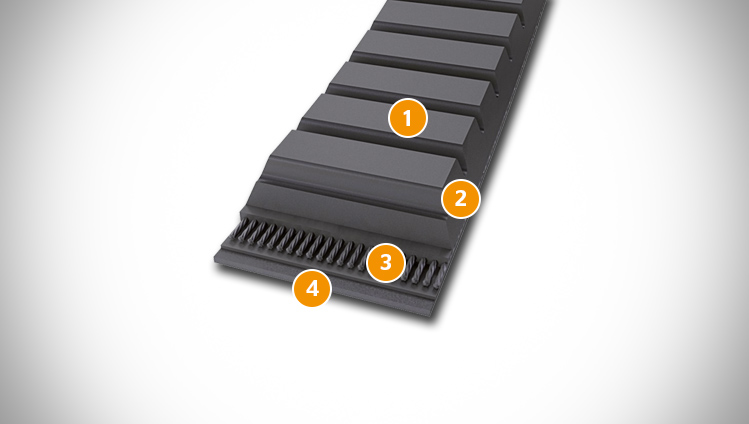 1
2
3
4