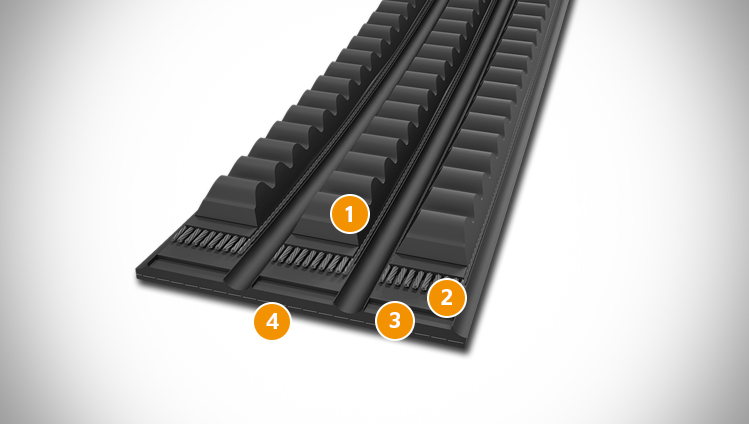 1
2
3
4