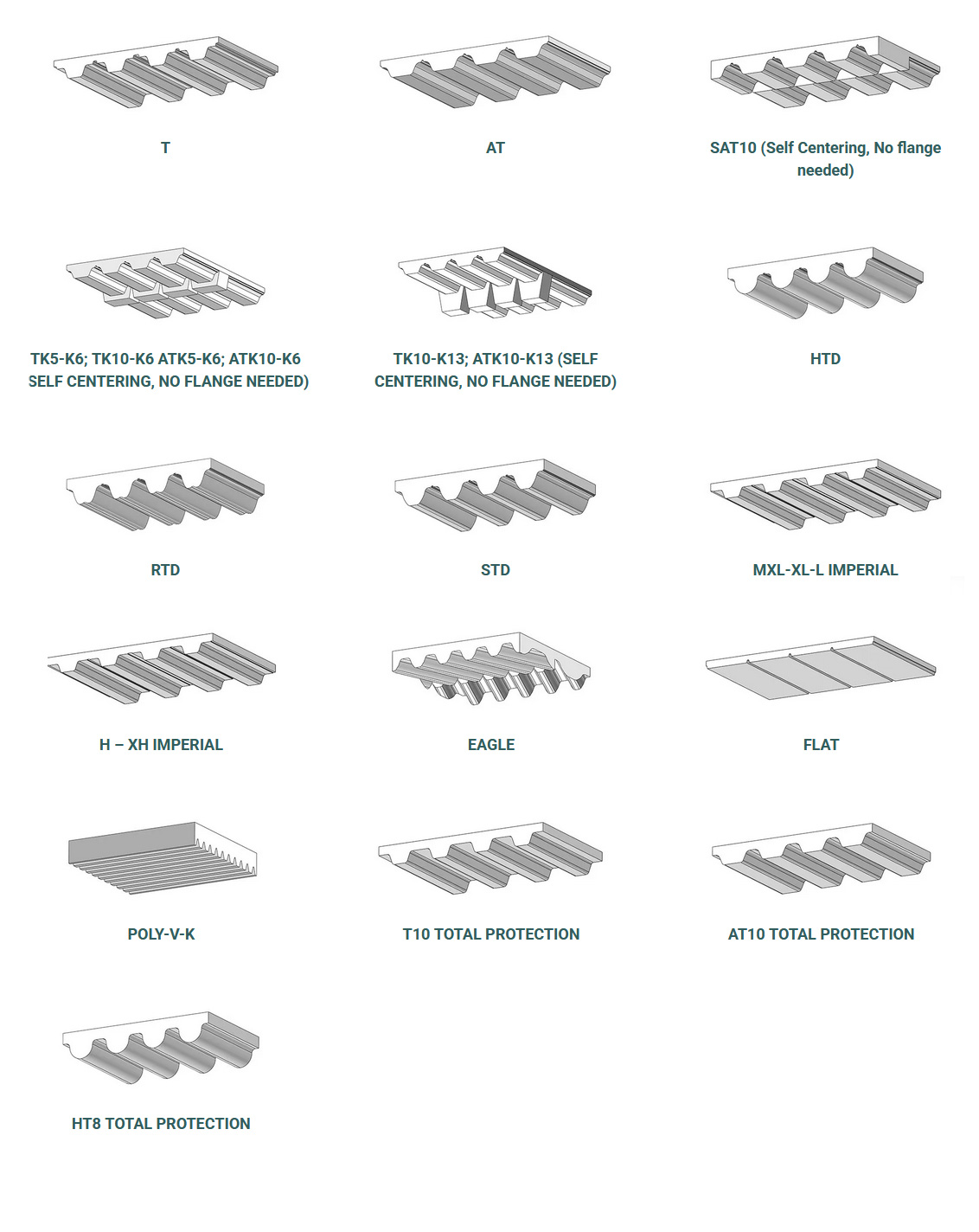 T

AT

SAT10 (Self Centering, No flange needed)

TK5-K6; TK10-K6 ATK5-K6; ATK10-K6 SELF CENTERING, NO FLANGE NEEDED)

TK10-K13; ATK10-K13 (SELF CENTERING, NO FLANGE NEEDED)

HTD

RTD

STD

MXL-XL-L IMPERIAL

H – XH IMPERIAL

EAGLE

FLAT

POLY-V-K

T10 TOTAL PROTECTION

AT10 TOTAL PROTECTION

HT8 TOTAL PROTECTION